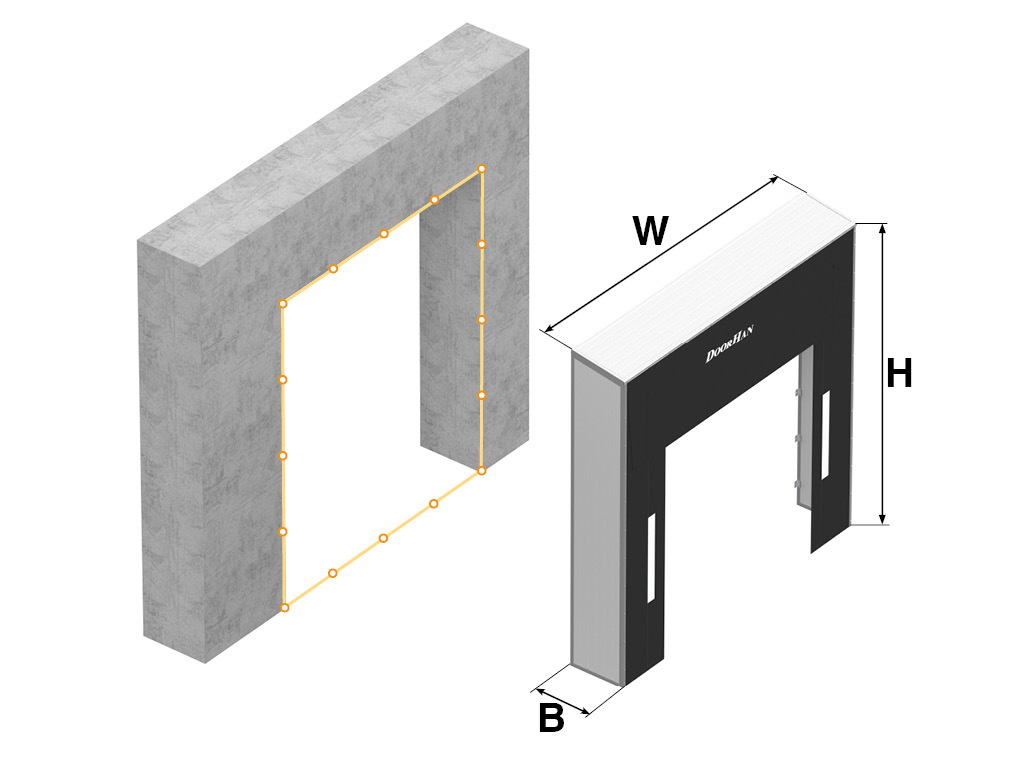 W
DoorHan
H
B